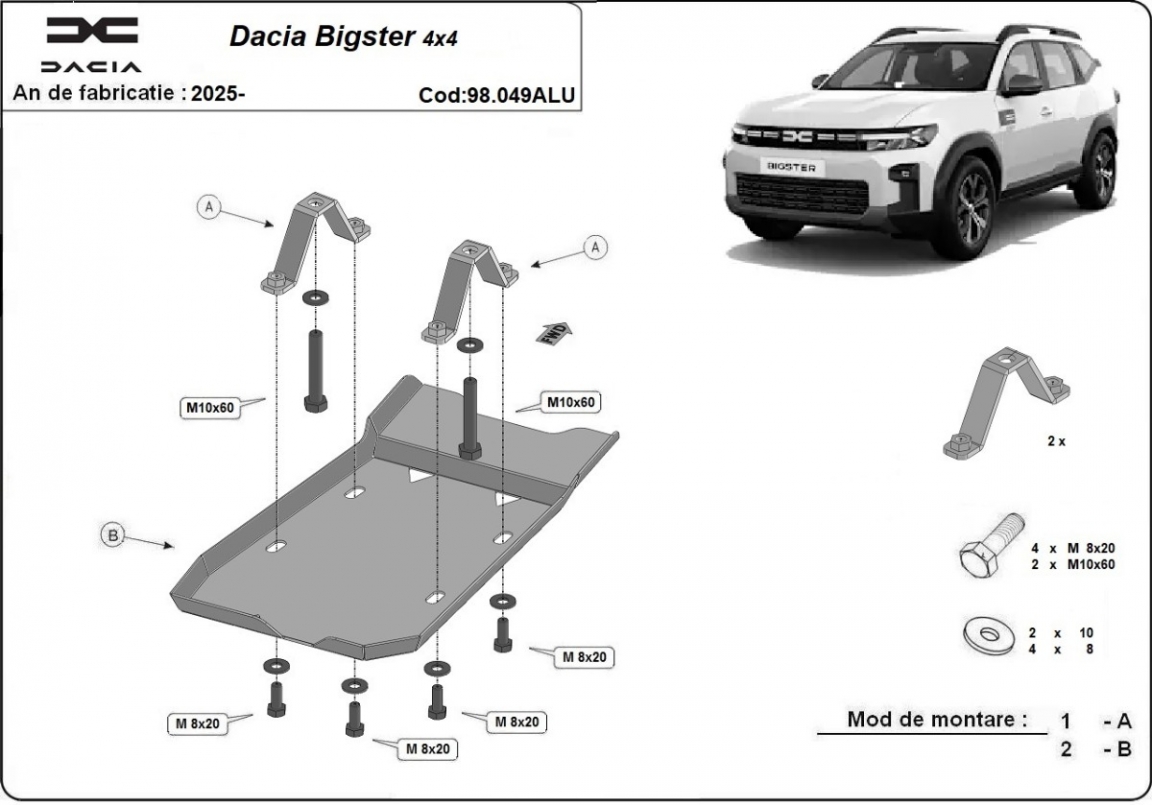 DACIA

Dacia Bigster 4x4

An de fabricatie : 2025-

Cod:98.049ALU

BIGSTER

A

A

FWD

M10x60

M10x60

B

M 8x20

M 8x20

M 8x20

M 8x20

2 x

4 x M 8x20
2 x M10x60

2 x 10
4 x 8

Mod de montare : 1 - A
2 - B