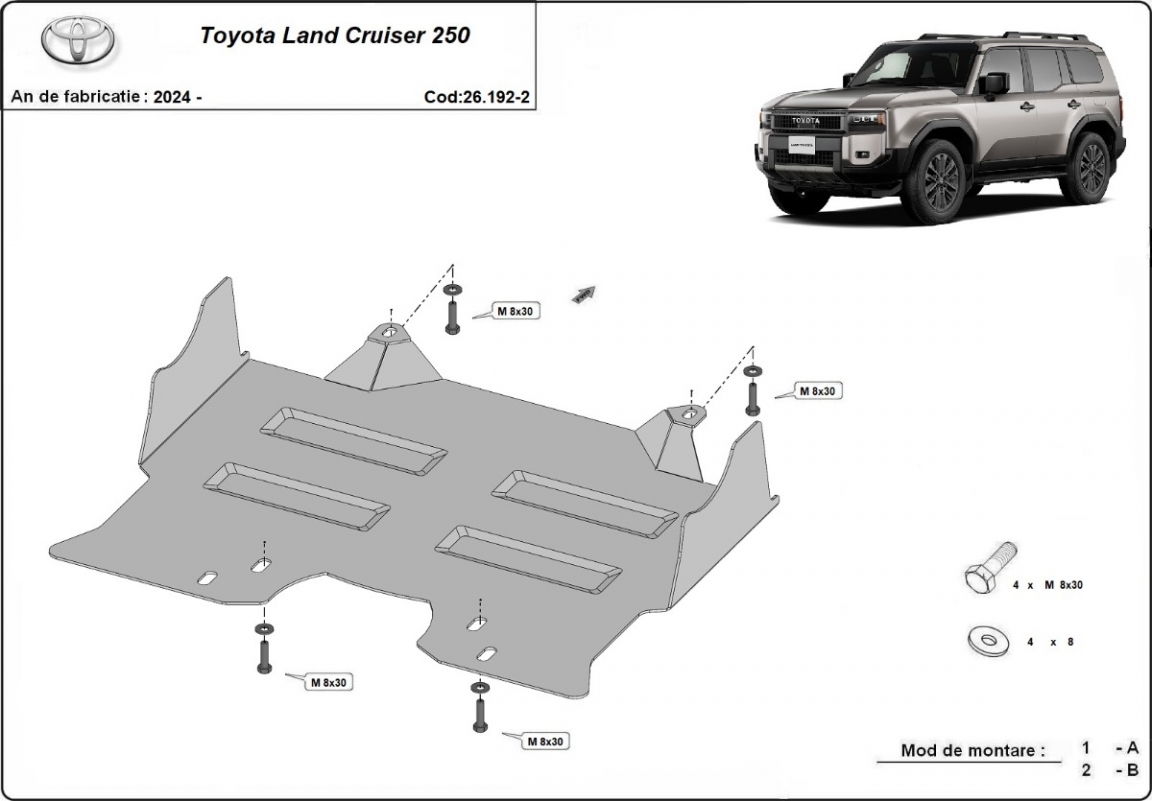 Toyota Land Cruiser 250

An de fabricatie : 2024 -

Cod:26.192-2

TOYOTA

M 8x30

M 8x30

M 8x30

M 8x30

4 x M 8x30

4 x 8

Mod de montare : 1 - A
2 - B