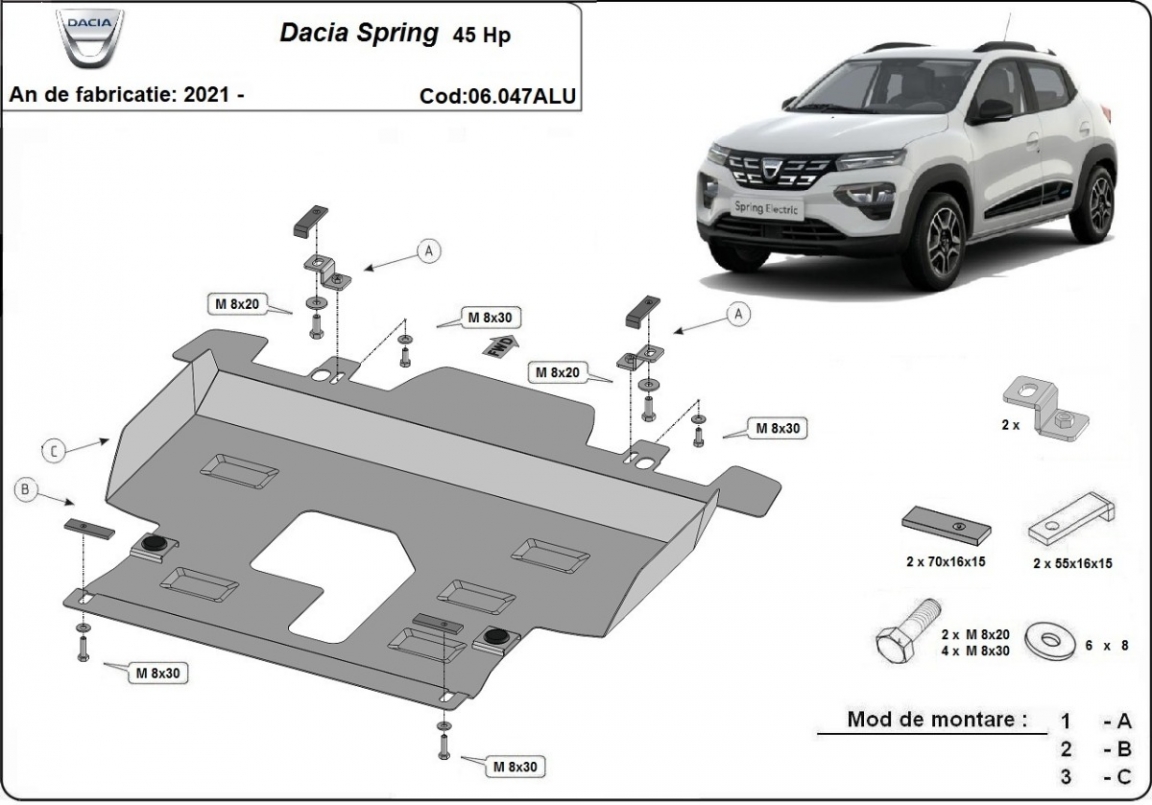 DACIA

Dacia Spring 45 Hp

An de fabricatie: 2021 -

Cod:06.047ALU

Spring Electric

A

M 8x20

M 8x30

FWD

A

M 8x20

M 8x30

C

B

M 8x30

M 8x30

2 x

2 x 70x16x15

2 x 55x16x15

2 x M 8x20
4 x M 8x30

6 x 8

Mod de montare :
1 - A
2 - B
3 - C