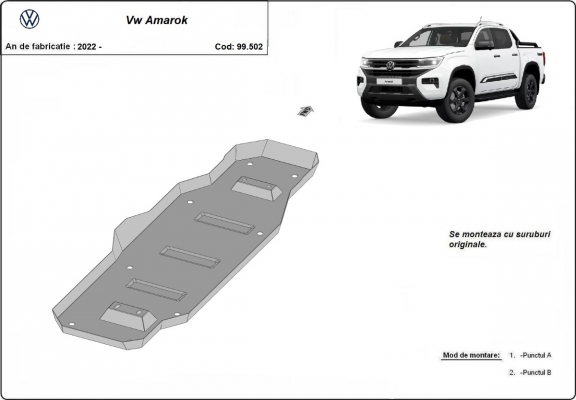 Vw Amarok

An de fabricatie : 2022 -

Cod: 99.502

Se monteaza cu suruburi originale.

Mod de montare: 1. -Punctul A

2. -Punctul B