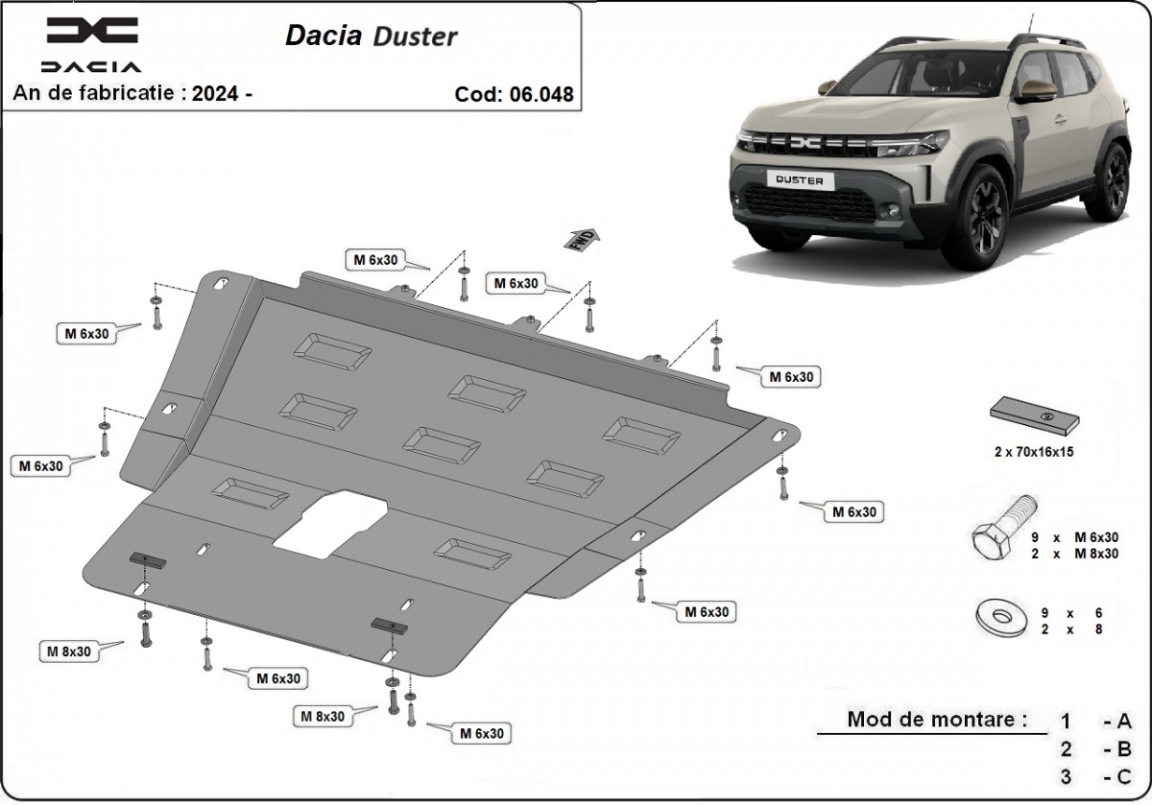 DACIA

Dacia Duster

An de fabricatie : 2024 -

Cod: 06.048

DUSTER

FWD

M 6x30

M 6x30

M 6x30

M 6x30

M 6x30

M 6x30

M 6x30

M 8x30

M 6x30

M 8x30

M 6x30

2 x 70x16x15

9 x M 6x30
2 x M 8x30

9 x 6
2 x 8

Mod de montare : 1 - A
2 - B
3 - C