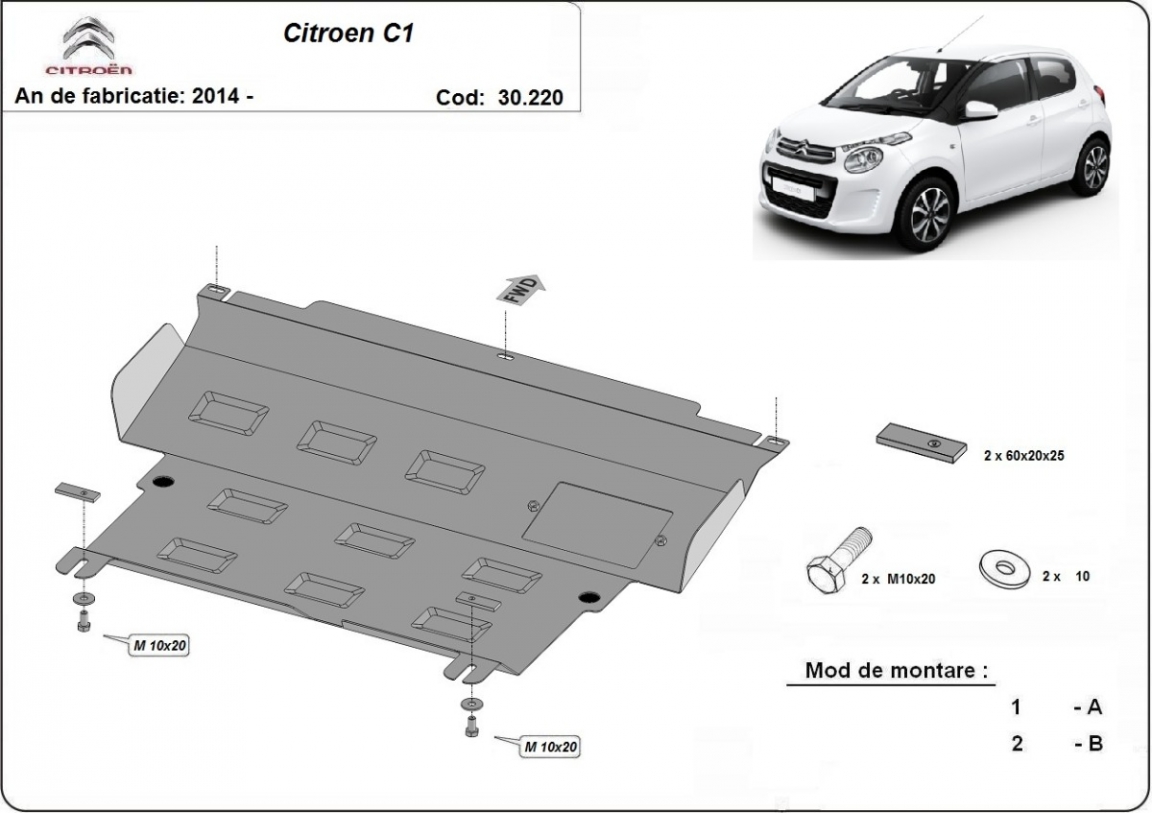 CITROËN

Citroen C1

An de fabricatie: 2014 -

Cod: 30.220

FWD

2 x 60x20x25

2 x M10x20

2 x 10

M 10x20

M 10x20

Mod de montare :

1 - A

2 - B