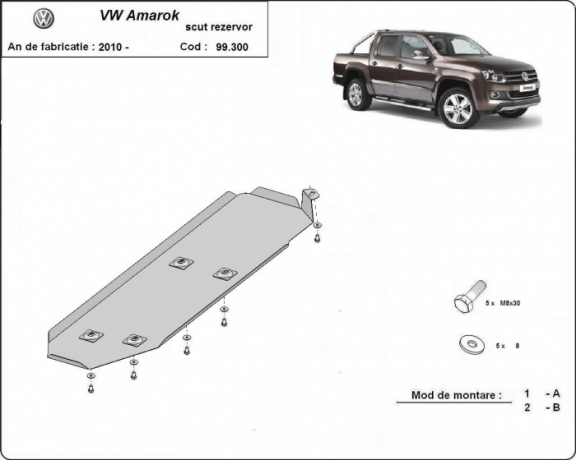 VW Amarok
scut rezervor
An de fabricatie : 2010 -
Cod : 99.300

5 x M8x30

5 x 8

Mod de montare : 1 - A
2 - B